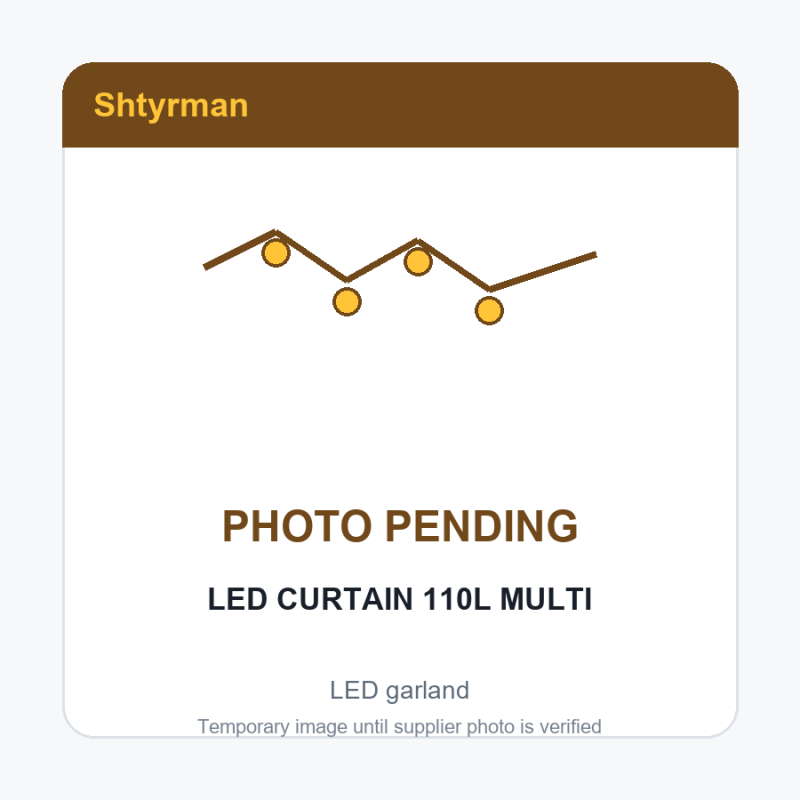 Shtyrman

PHOTO PENDING

LED CURTAIN 110L MULTI

LED garland

Temporary image until supplier photo is verified