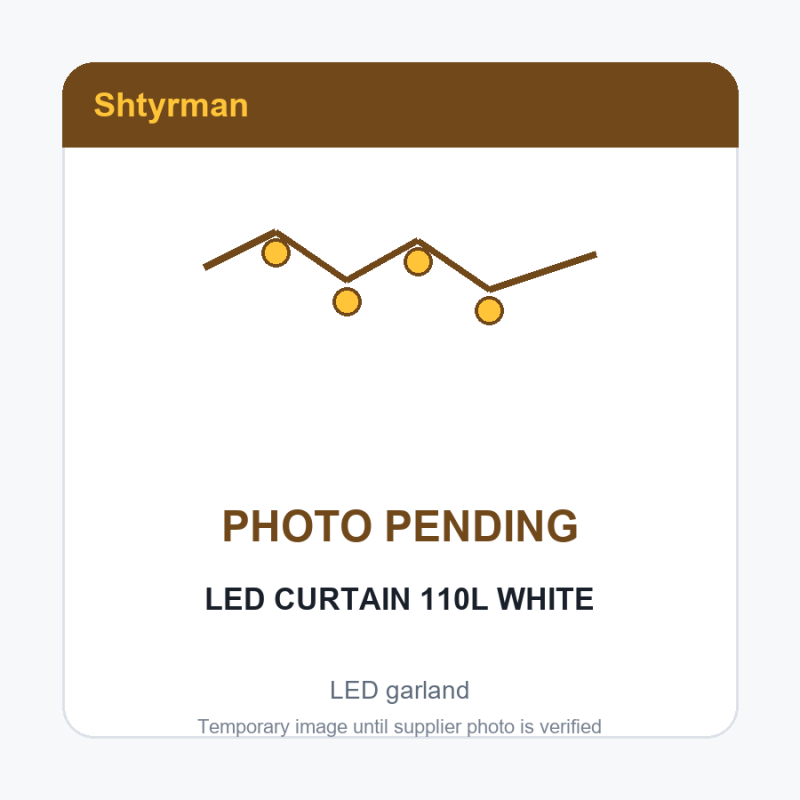 Shtyrman

PHOTO PENDING

LED CURTAIN 110L WHITE

LED garland

Temporary image until supplier photo is verified