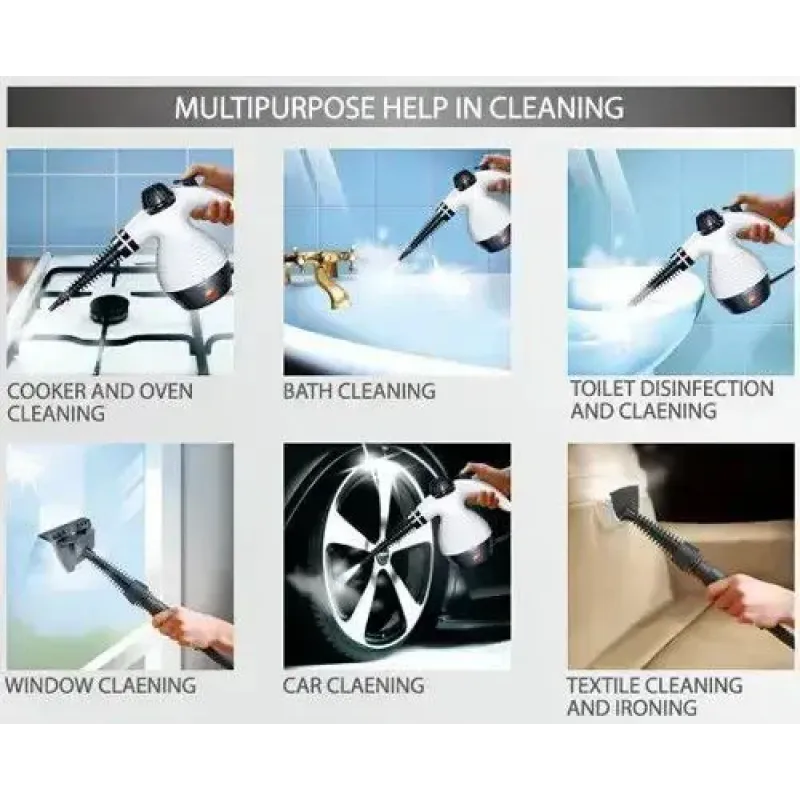 MULTIPURPOSE HELP IN CLEANING

COOKER AND OVEN CLEANING

BATH CLEANING

TOILET DISINFECTION AND CLAENING

WINDOW CLAENING

CAR CLAENING

TEXTILE CLEANING AND IRONING